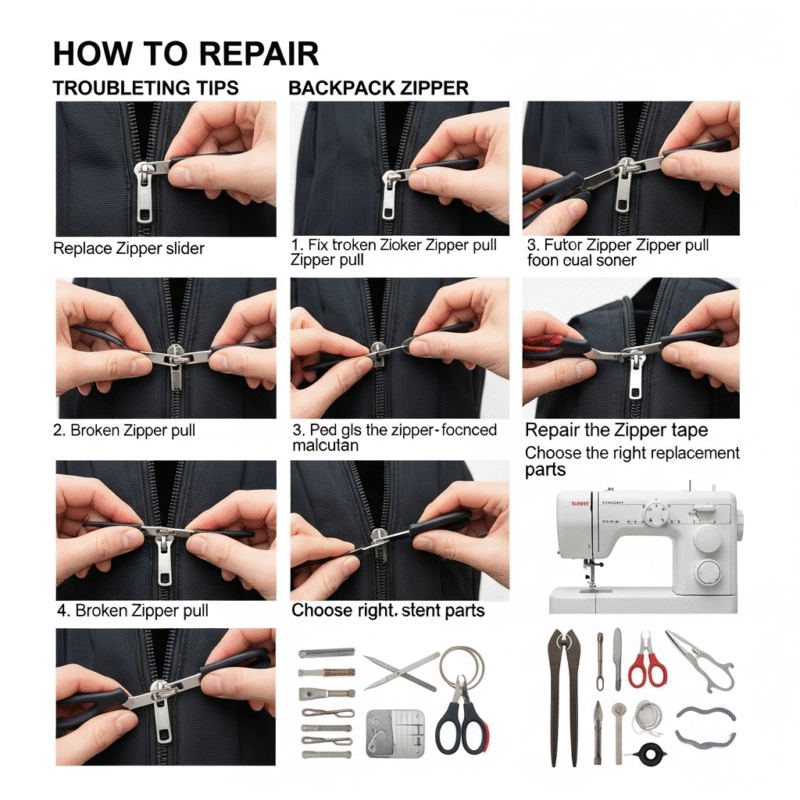 HOW TO REPAIR

TROUBLETING TIPS

BACKPACK ZIPPER

Replace Zipper slider

1. Fix troken Zioker Zipper pull Zipper pull

3. Futor Zipper Zipper pull foon cual soner

2. Broken Zipper pull

3. Ped gls the zipper-focnced malcutan

Repair the Zipper tape

Choose the right replacement parts

4. Broken Zipper pull

Choose right. stent parts